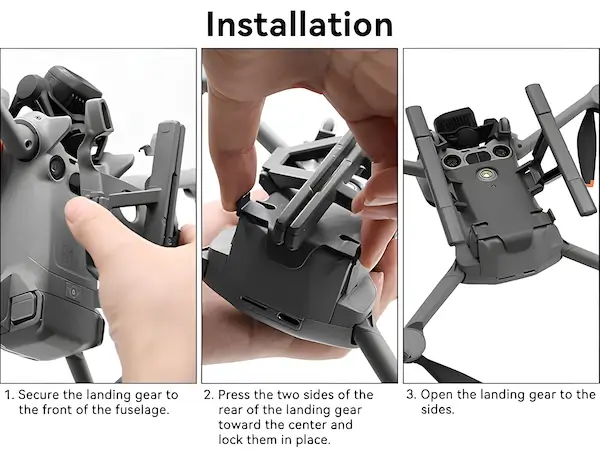 Installation

1. Secure the landing gear to the front of the fuselage.

2. Press the two sides of the rear of the landing gear toward the center and lock them in place.

3. Open the landing gear to the sides.