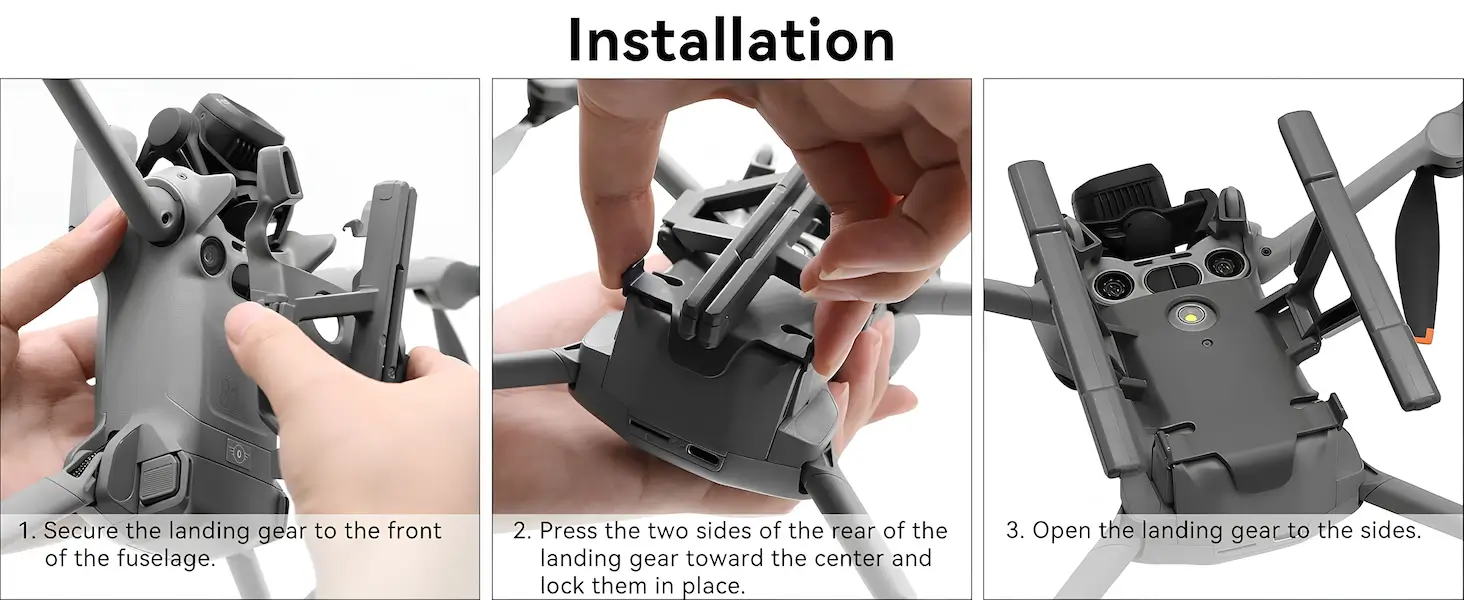 Installation

1. Secure the landing gear to the front of the fuselage.

2. Press the two sides of the rear of the landing gear toward the center and lock them in place.

3. Open the landing gear to the sides.