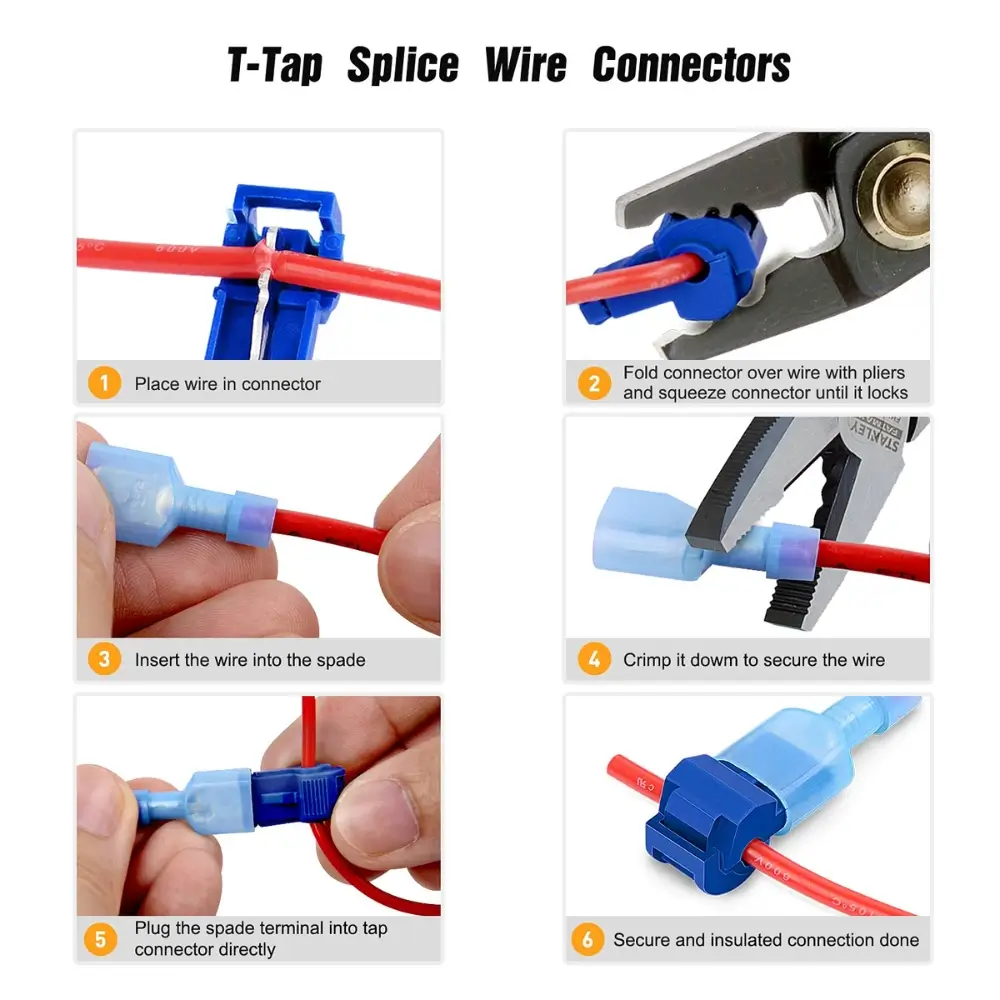 T-Tap Splice Wire Connectors

1 Place wire in connector

2 Fold connector over wire with pliers and squeeze connector until it locks

3 Insert the wire into the spade

STANLEY

4 Crimp it dowm to secure the wire

5 Plug the spade terminal into tap connector directly

6 Secure and insulated connection done