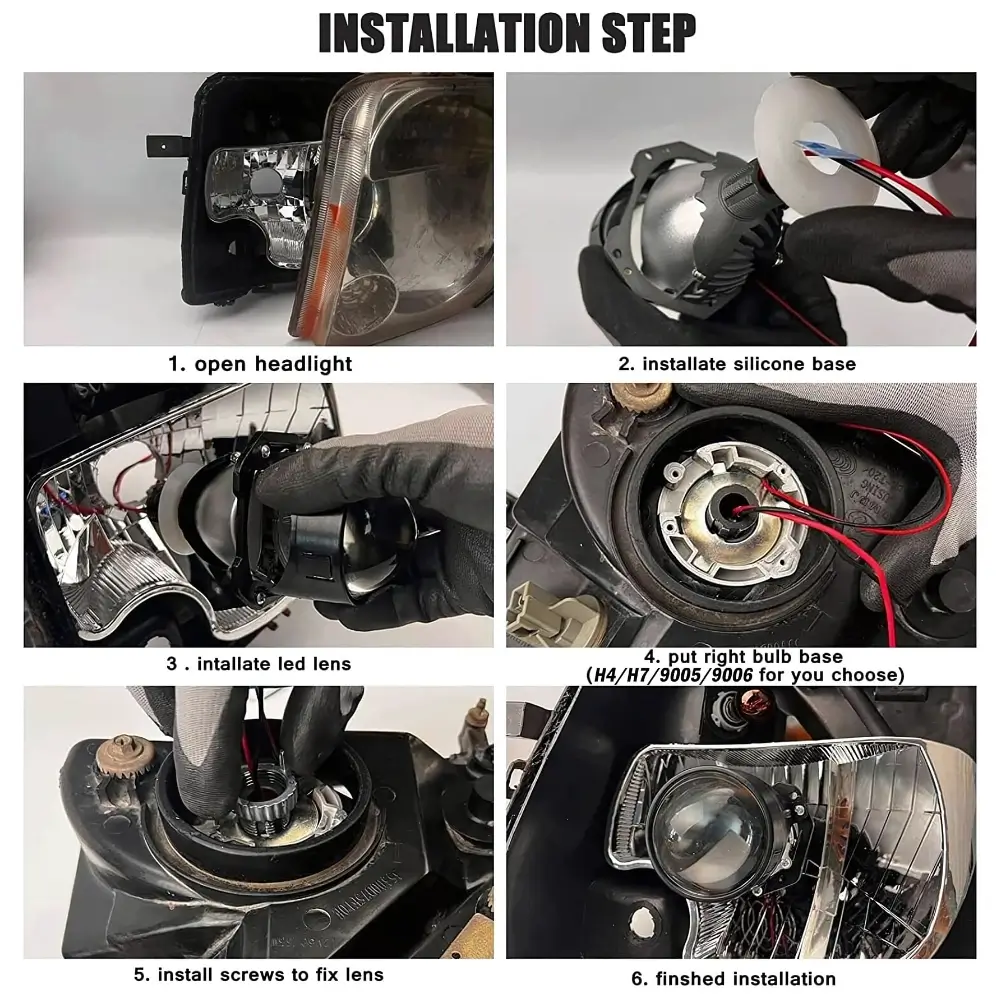 INSTALLATION STEP

1. open headlight

2. installate silicone base

3 . intallate led lens

4. put right bulb base (H4/H7/9005/9006 for you choose)

5. install screws to fix lens

6. finshed installation