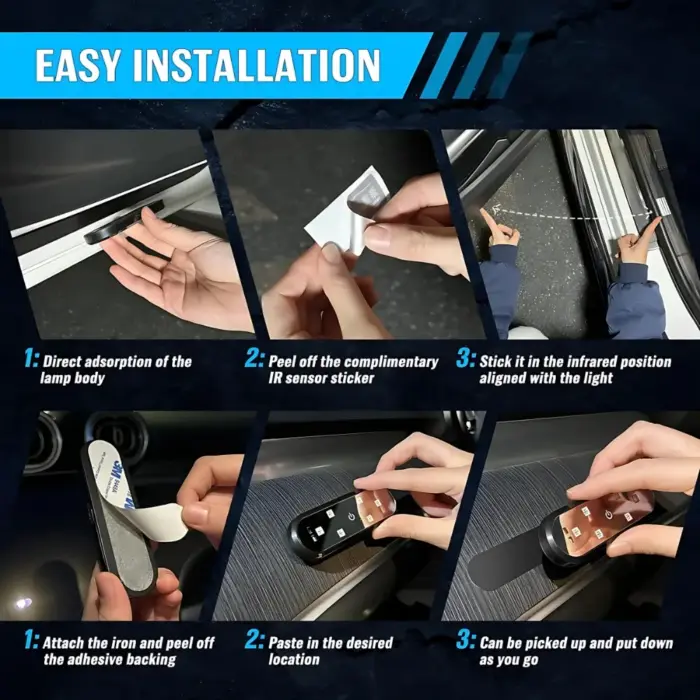 EASY INSTALLATION

1: Direct adsorption of the lamp body

2: Peel off the complimentary IR sensor sticker

3: Stick it in the infrared position aligned with the light

3M

1: Attach the iron and peel off the adhesive backing

2: Paste in the desired location

3: Can be picked up and put down as you go