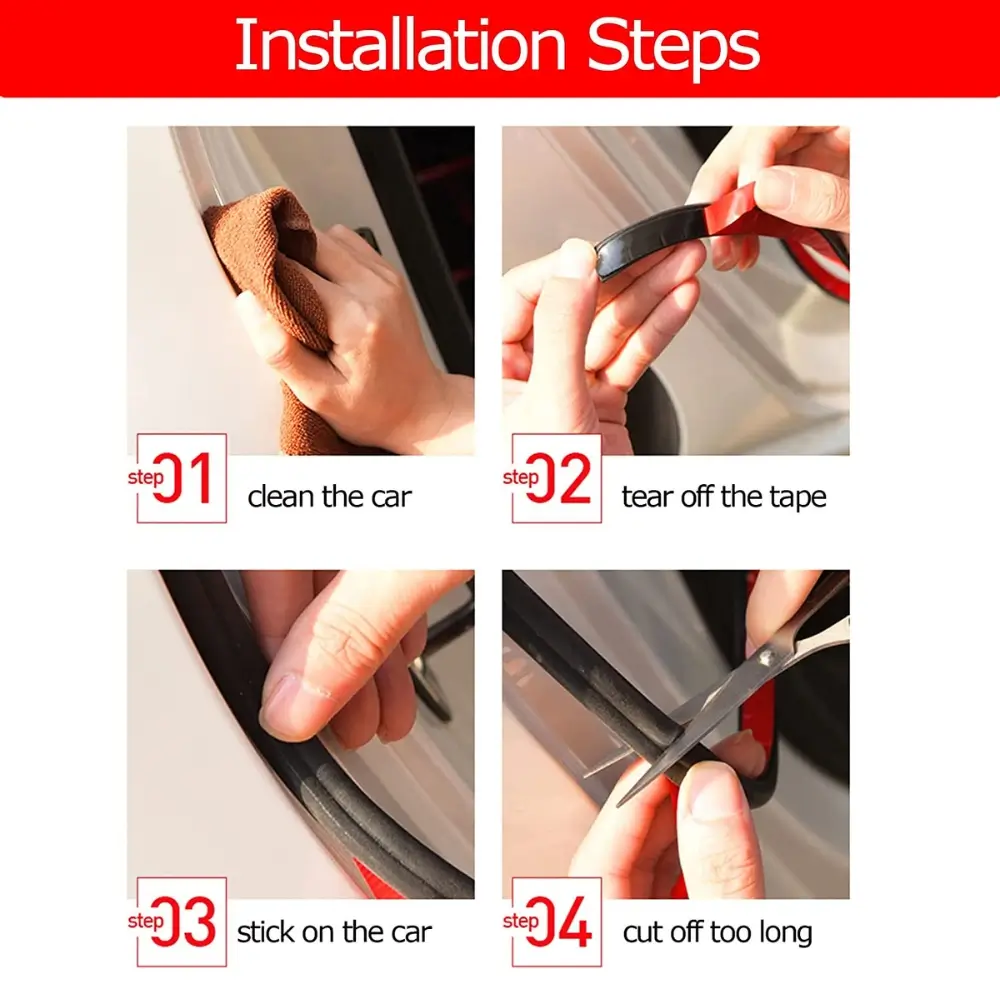 Installation Steps

step 01 clean the car

step 02 tear off the tape

step 03 stick on the car

step 04 cut off too long