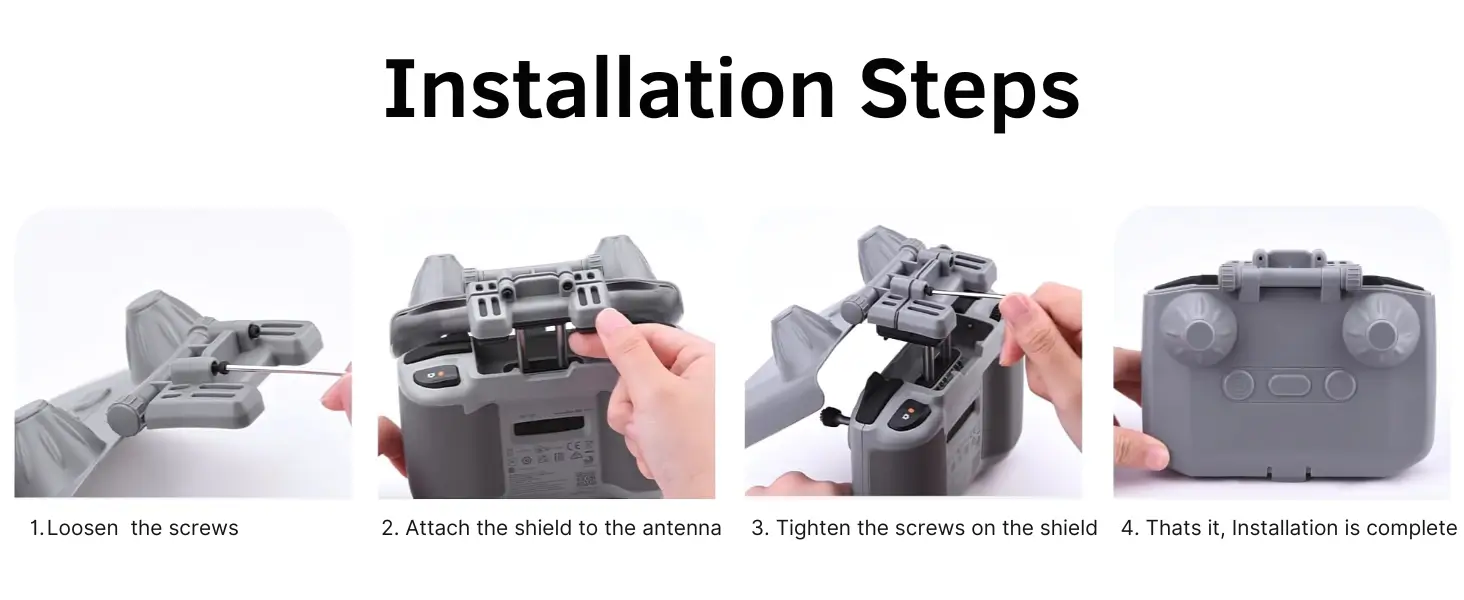 Installation Steps

1.Loosen the screws

2. Attach the shield to the antenna

3. Tighten the screws on the shield

4. Thats it, Installation is complete