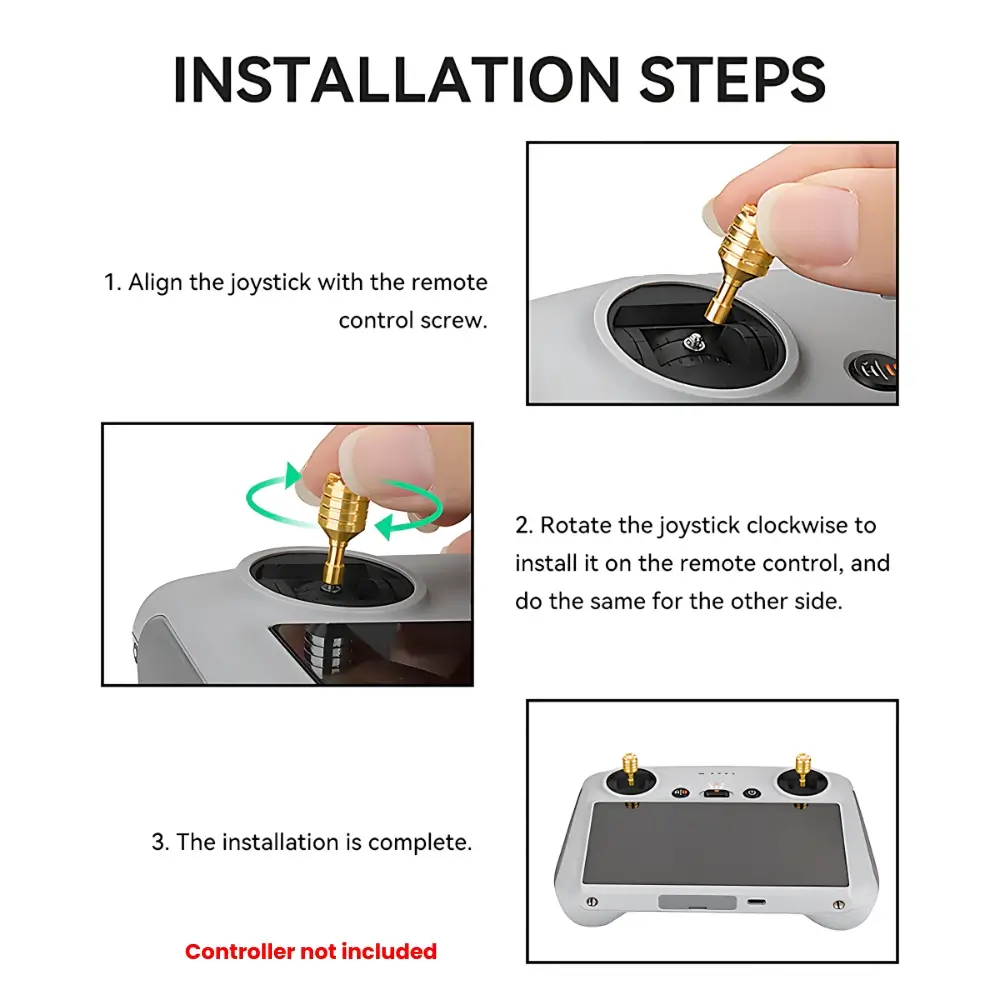 INSTALLATION STEPS

1. Align the joystick with the remote control screw.

2. Rotate the joystick clockwise to install it on the remote control, and do the same for the other side.

3. The installation is complete.

Controller not included