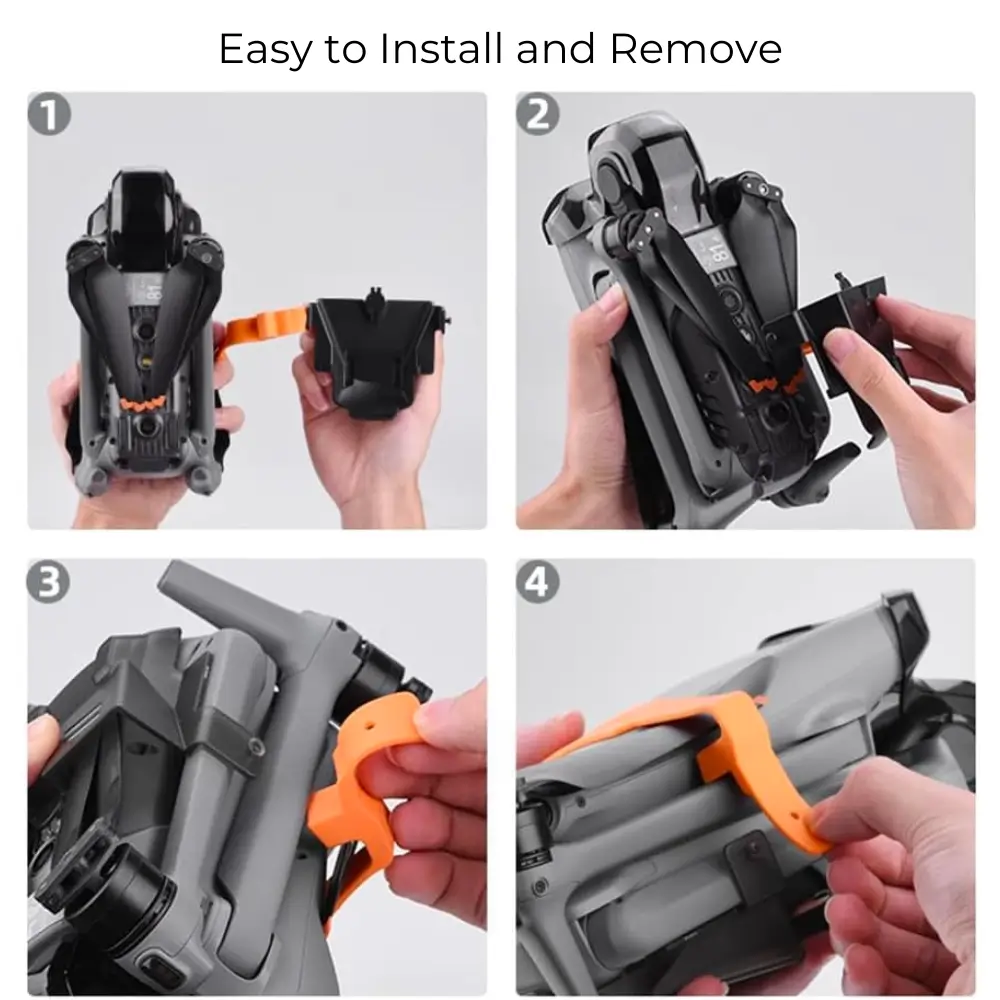 Easy to Install and Remove

1

2

3

4