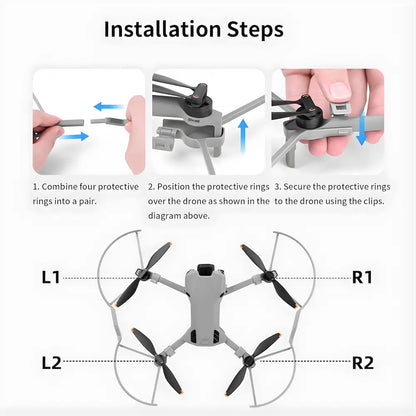 Installation Steps

1. Combine four protective rings into a pair.

2. Position the protective rings over the drone as shown in the diagram above.

3. Secure the protective rings to the drone using the clips.

L1

R1

L2

R2